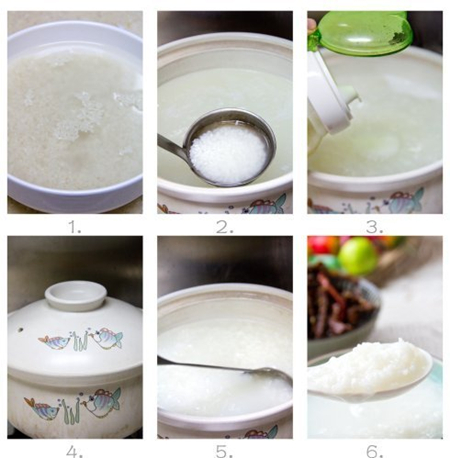 1.

2.

3.

4.

5.

6.