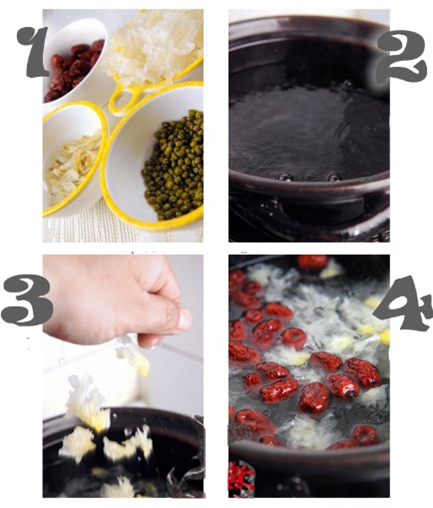 1

2

3

4